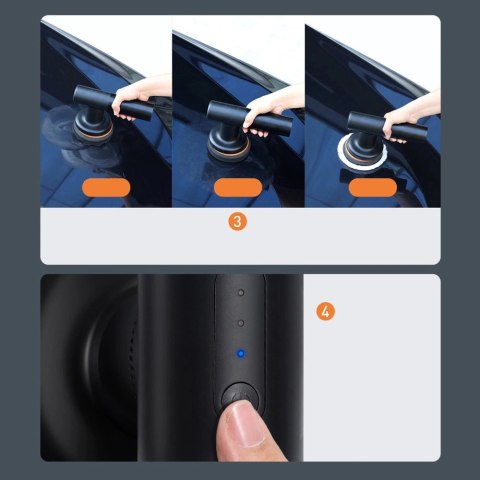 3

4