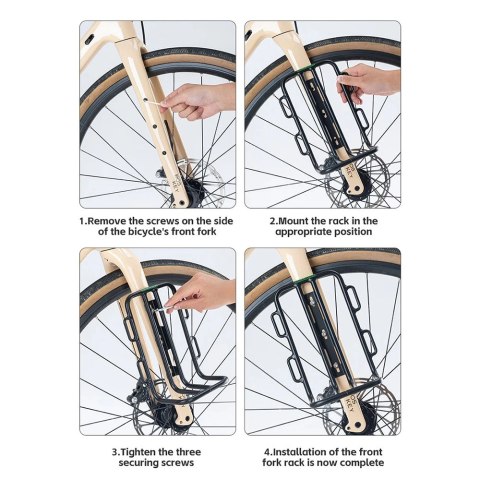 1.Remove the screws on the side of the bicycle's front fork

2.Mount the rack in the appropriate position

3.Tighten the three securing screws

4.Installation of the front fork rack is now complete